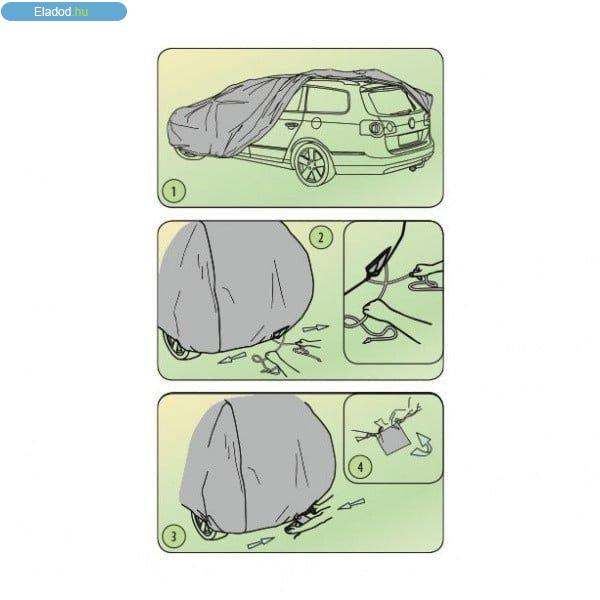 Eladod.hu

1

2

3

4