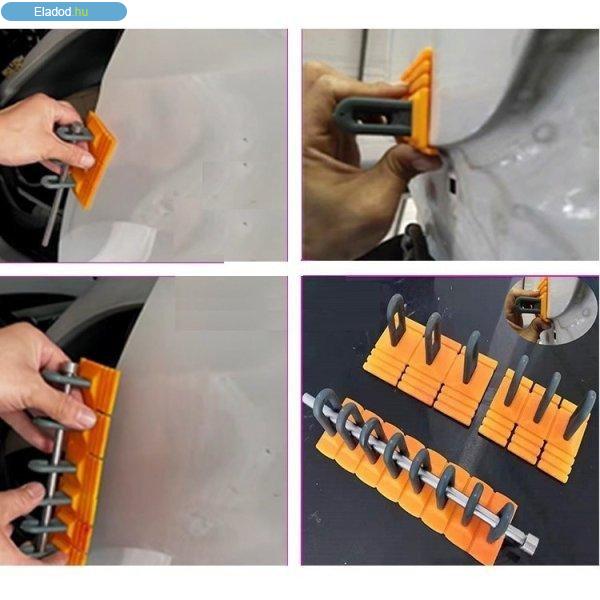 Eladod.hu